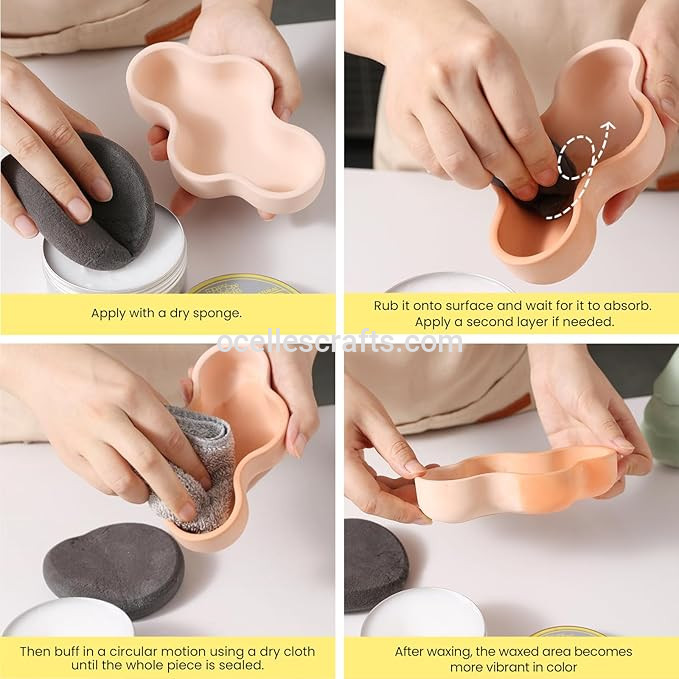 Apply with a dry sponge.

Rub it onto surface and wait for it to absorb. Apply a second layer if needed.

ocellescrafts.com

Then buff in a circular motion using a dry cloth until the whole piece is sealed.

After waxing, the waxed area becomes more vibrant in color